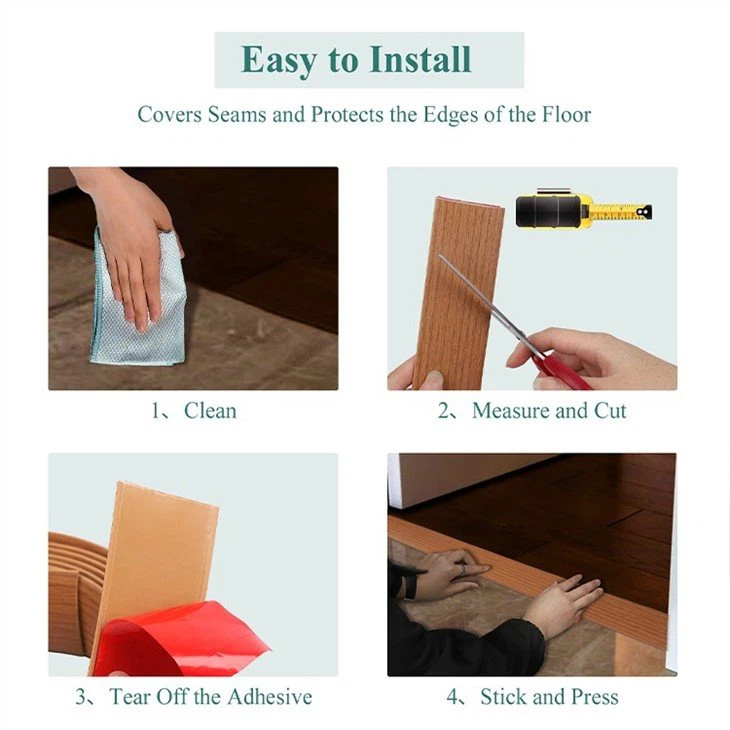 Easy to Install

Covers Seams and Protects the Edges of the Floor

1、Clean

2、Measure and Cut

3、Tear Off the Adhesive

4、Stick and Press