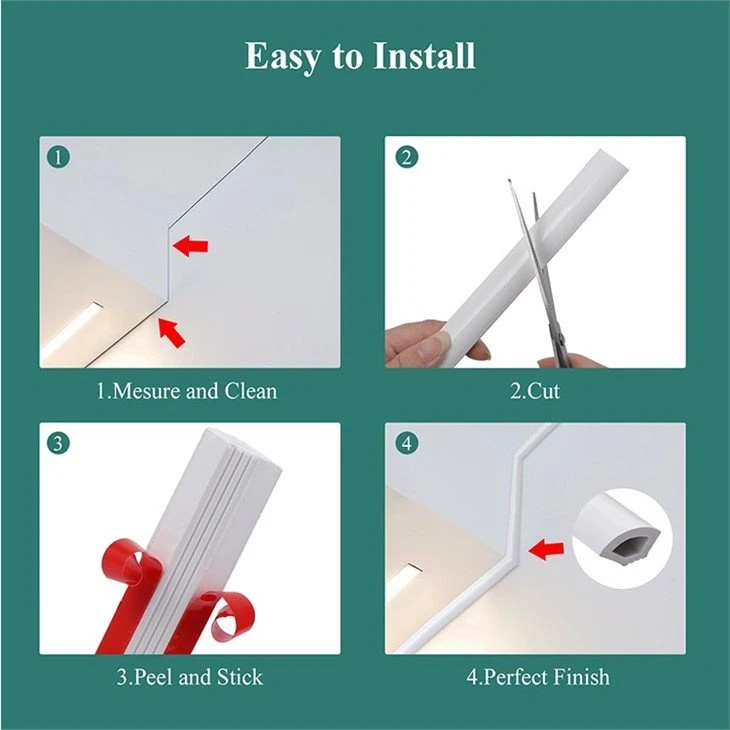 Easy to Install

1

1.Mesure and Clean

2

2.Cut

3

3.Peel and Stick

4

4.Perfect Finish