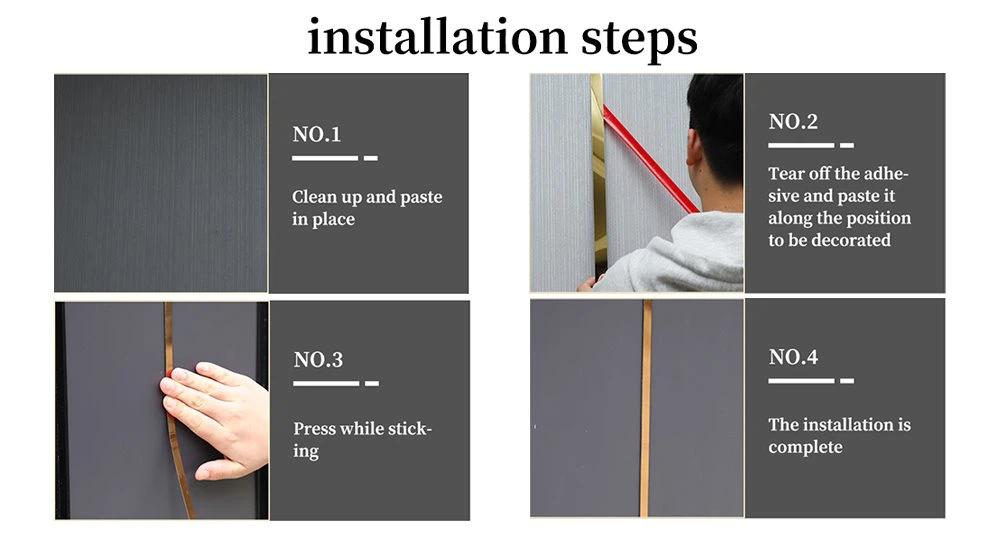 installation steps

NO.1

Clean up and paste in place

NO.2

Tear off the adhesive and paste it along the position to be decorated

NO.3

Press while sticking

NO.4

The installation is complete